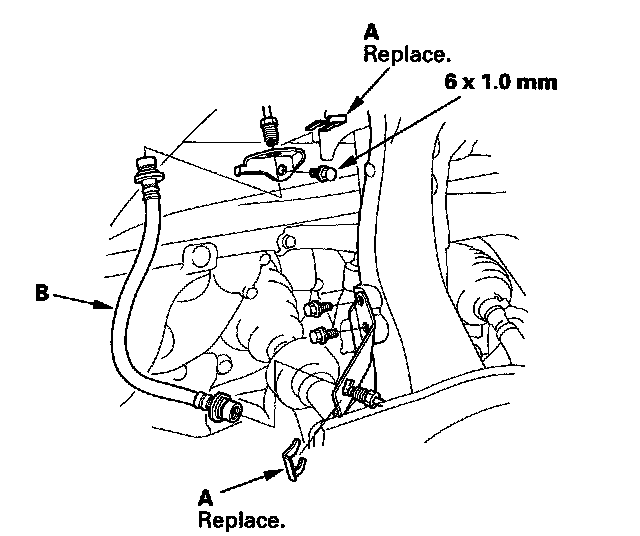 A
Replace.

6 x 1.0 mm

B

A
Replace.