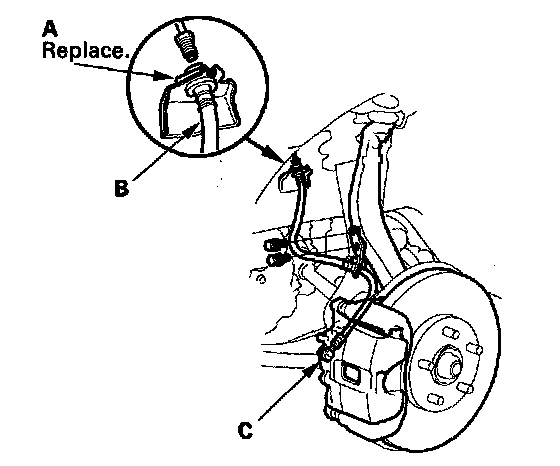 A
Replace.

B

C