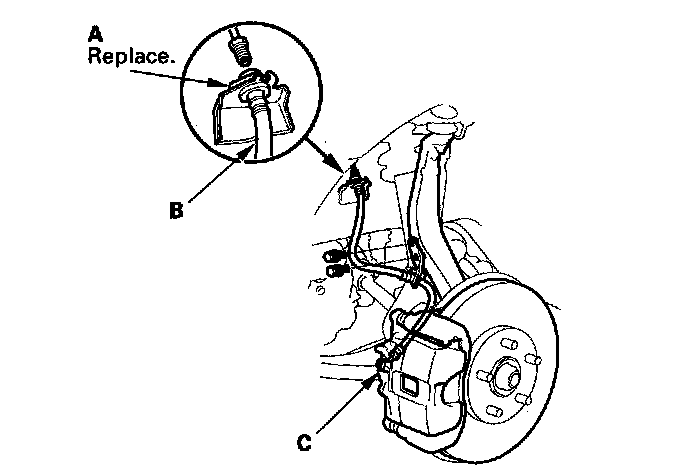 A
Replace.

B

C