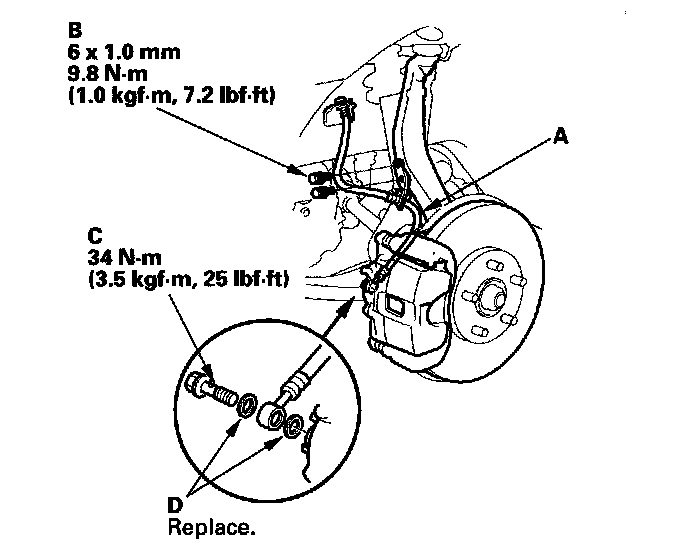 B
6 x 1.0 mm
9.8 N·m
(1.0 kgf·m, 7.2 lbf·ft)

A

C
34 N·m
(3.5 kgf·m, 25 lbf·ft)

D
Replace.