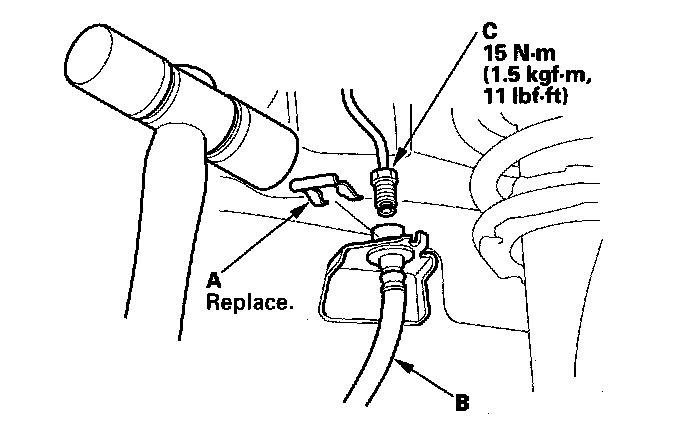 C
15 N·m
(1.5 kgf·m,
11 lbf·ft)

A
Replace.

B