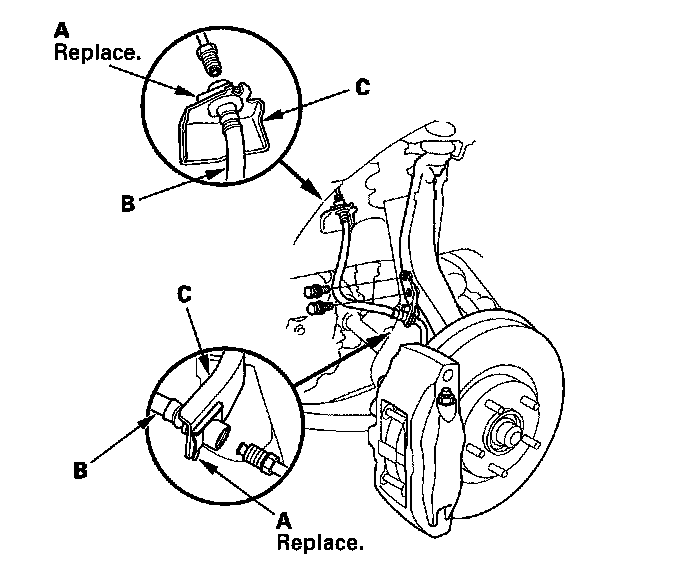 A
Replace.

C

B

C

B

A
Replace.