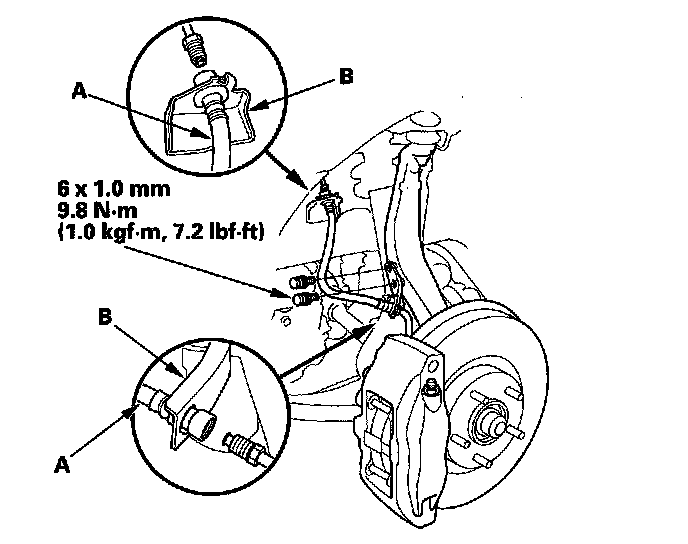 A

B

6 x 1.0 mm
9.8 N·m
(1.0 kgf·m, 7.2 lbf·ft)

B

A