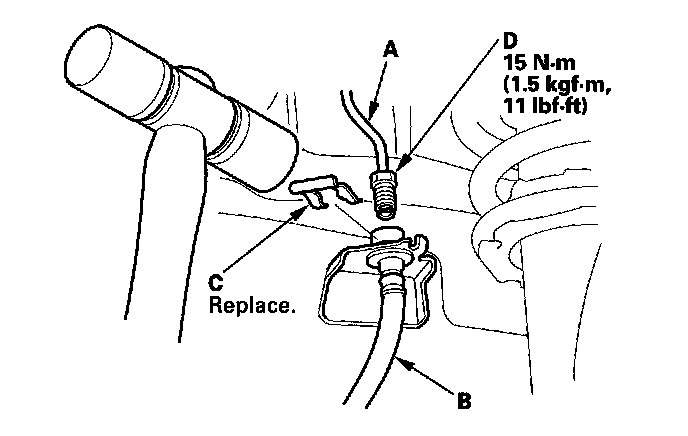 A

D
15 N·m
(1.5 kgf·m,
11 lbf·ft)

C
Replace.

B