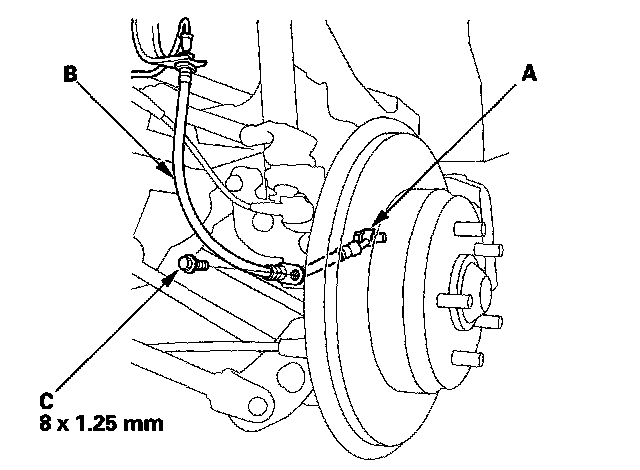 B

A

C
8 x 1.25 mm