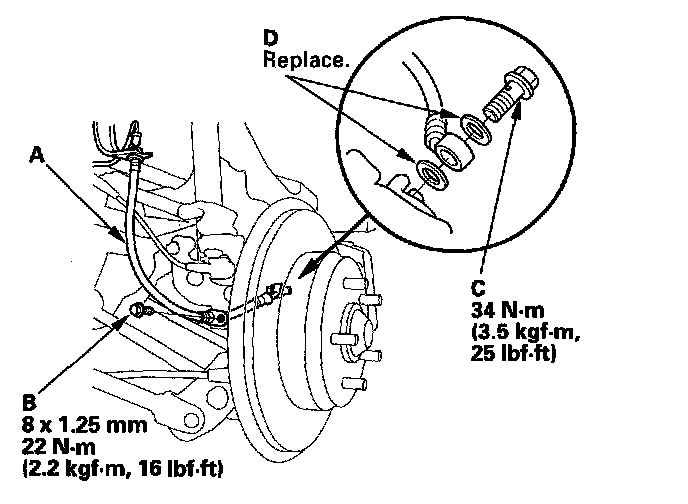 D
Replace.

A

C
34 N·m
(3.5 kgf·m,
25 lbf·ft)

B
8 x 1.25 mm
22 N·m
(2.2 kgf·m, 16 lbf·ft)