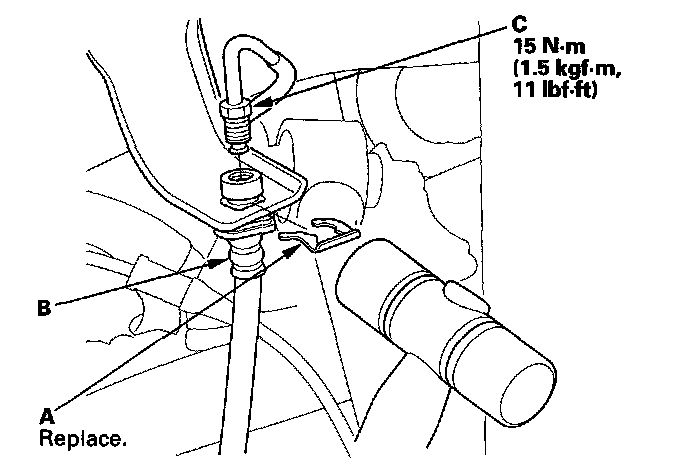 C
15 N·m
(1.5 kgf·m,
11 lbf·ft)

B

A
Replace.