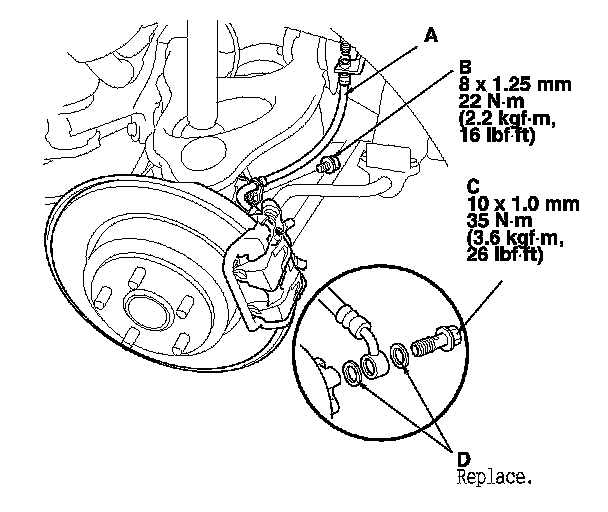 A

B
8 x 1.25 mm
22 N·m
(2.2 kgf·m,
16 lbf·ft)

C
10 x 1.0 mm
35 N·m
(3.6 kgf·m,
26 lbf·ft)

D
Replace.