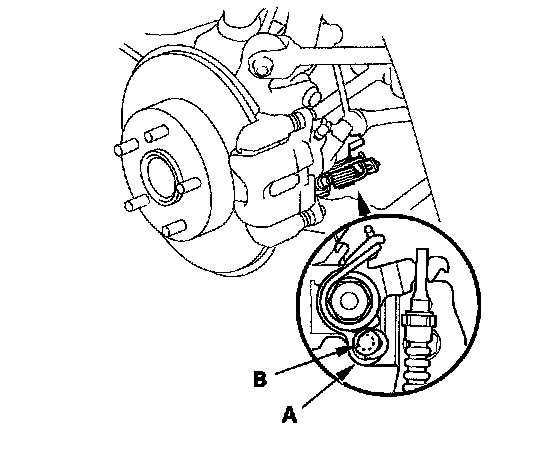 B

A