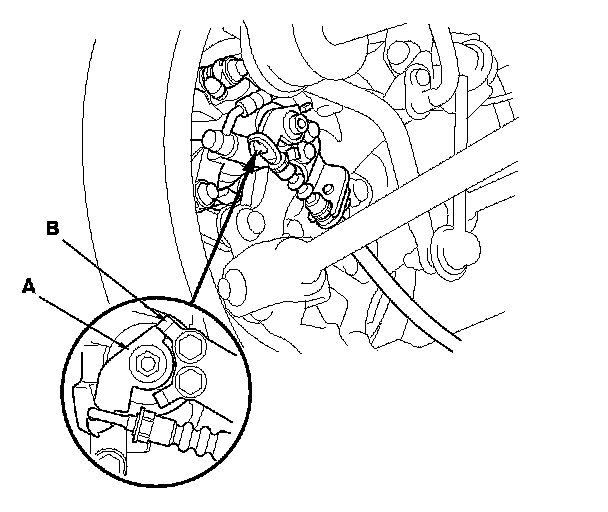 B

A