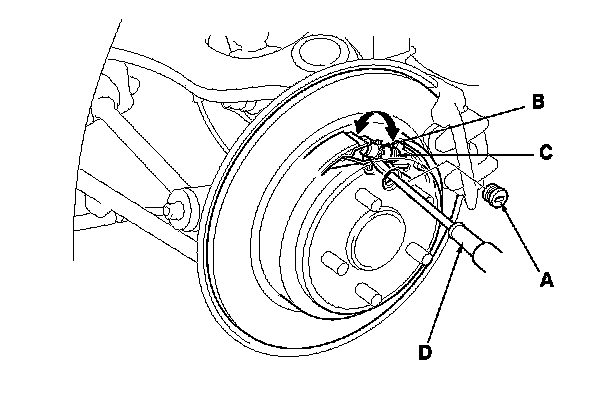 B
C
A
D