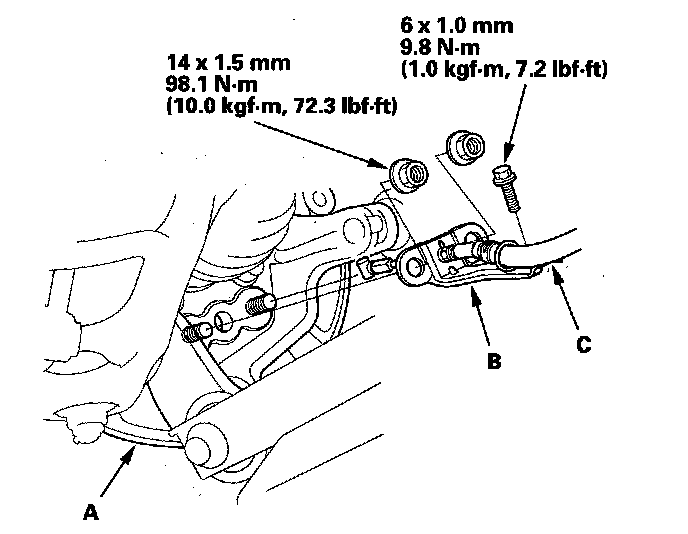 6 x 1.0 mm
9.8 N·m
(1.0 kgf·m, 7.2 lbf·ft)

14 x 1.5 mm
98.1 N·m
(10.0 kgf·m, 72.3 lbf·ft)

B

C

A