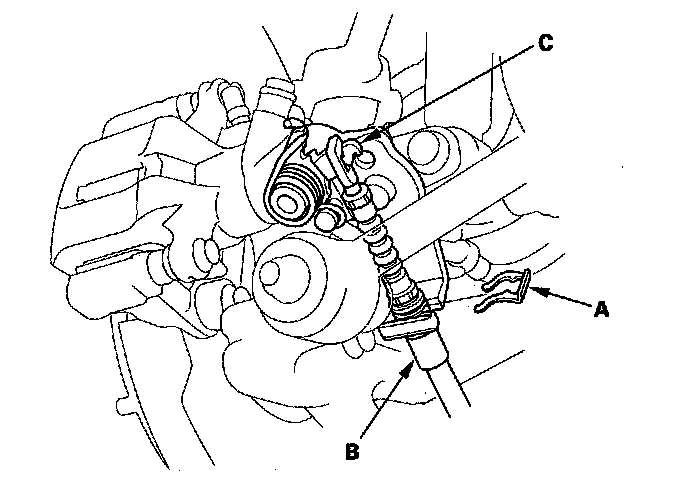 C

A

B