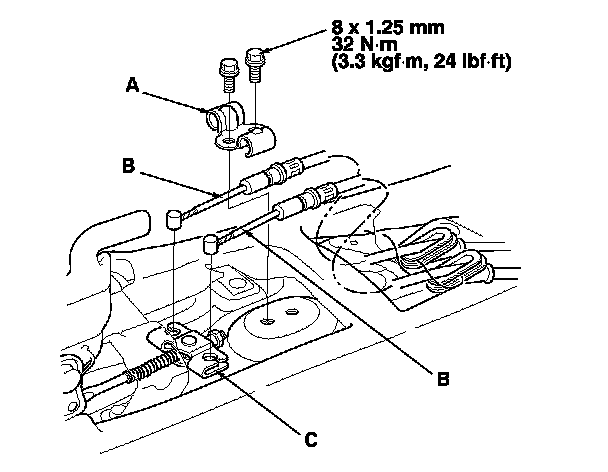 8 x 1.25 mm
32 N·m
(3.3 kgf·m, 24 lbf·ft)

A

B

B

C