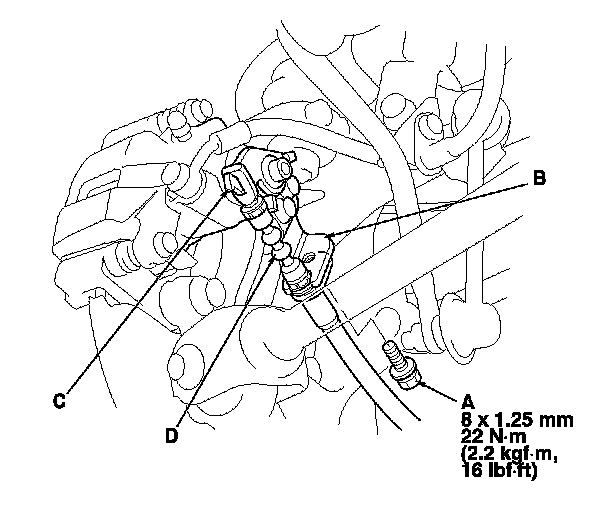 B

C

D

A
8 x 1.25 mm
22 N·m
(2.2 kgf·m,
16 lbf·ft)