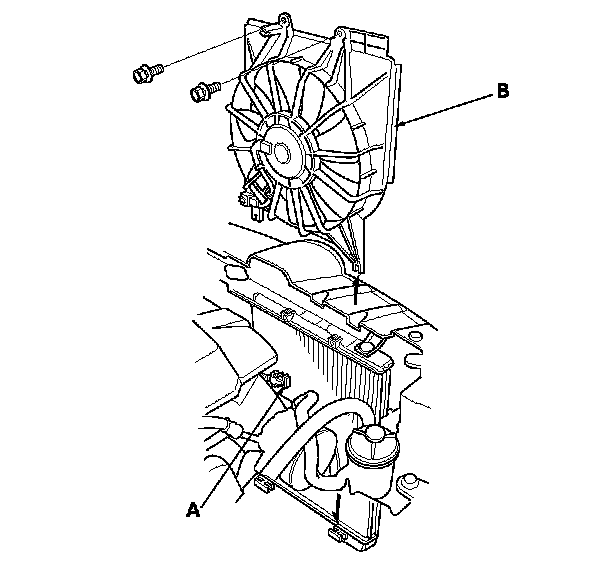 B

A