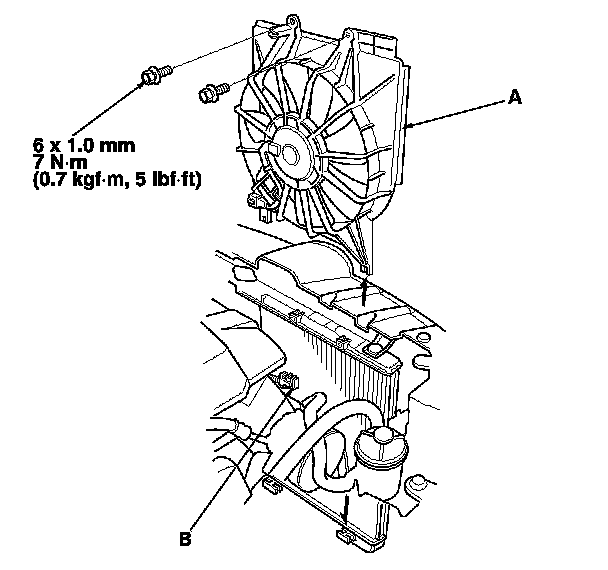 6 x 1.0 mm
7 N·m
(0.7 kgf·m, 5 lbf·ft)

A

B