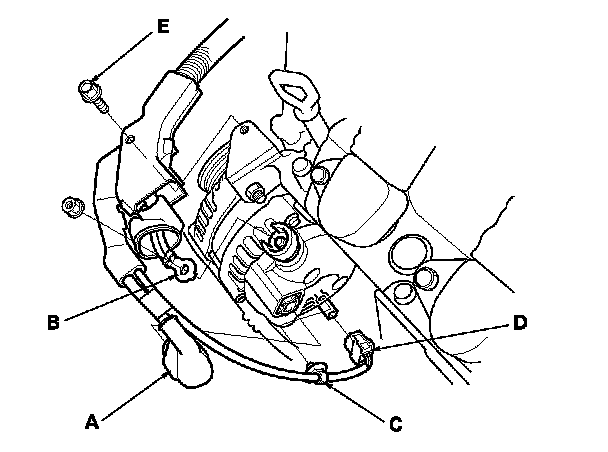 E
B
D
A
C