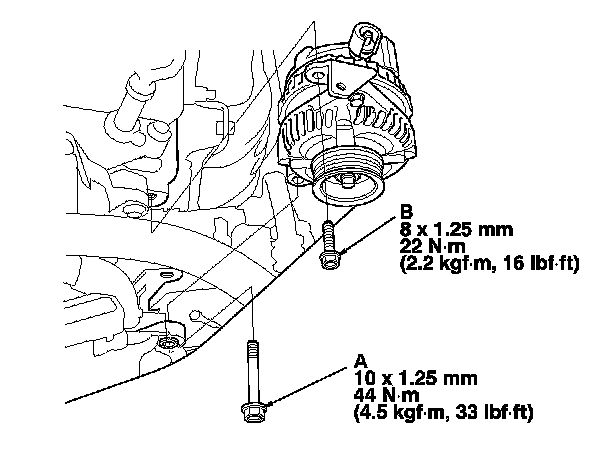 B
8 x 1.25 mm
22 N·m
(2.2 kgf·m, 16 lbf·ft)

A
10 x 1.25 mm
44 N·m
(4.5 kgf·m, 33 lbf·ft)