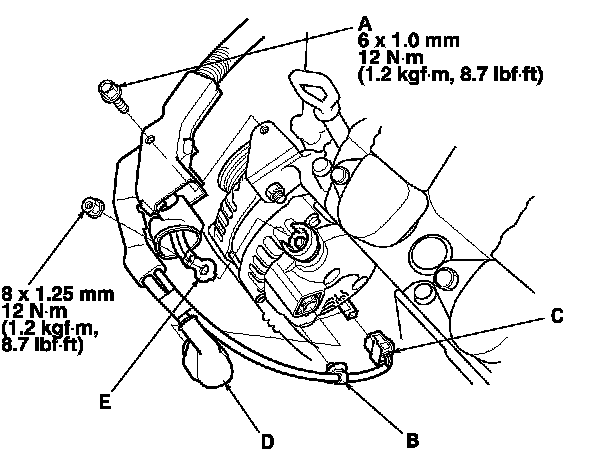 A
6 x 1.0 mm
12 N·m
(1.2 kgf·m, 8.7 lbf·ft)

8 x 1.25 mm
12 N·m
(1.2 kgf·m,
8.7 lbf·ft)

C

E

D

B