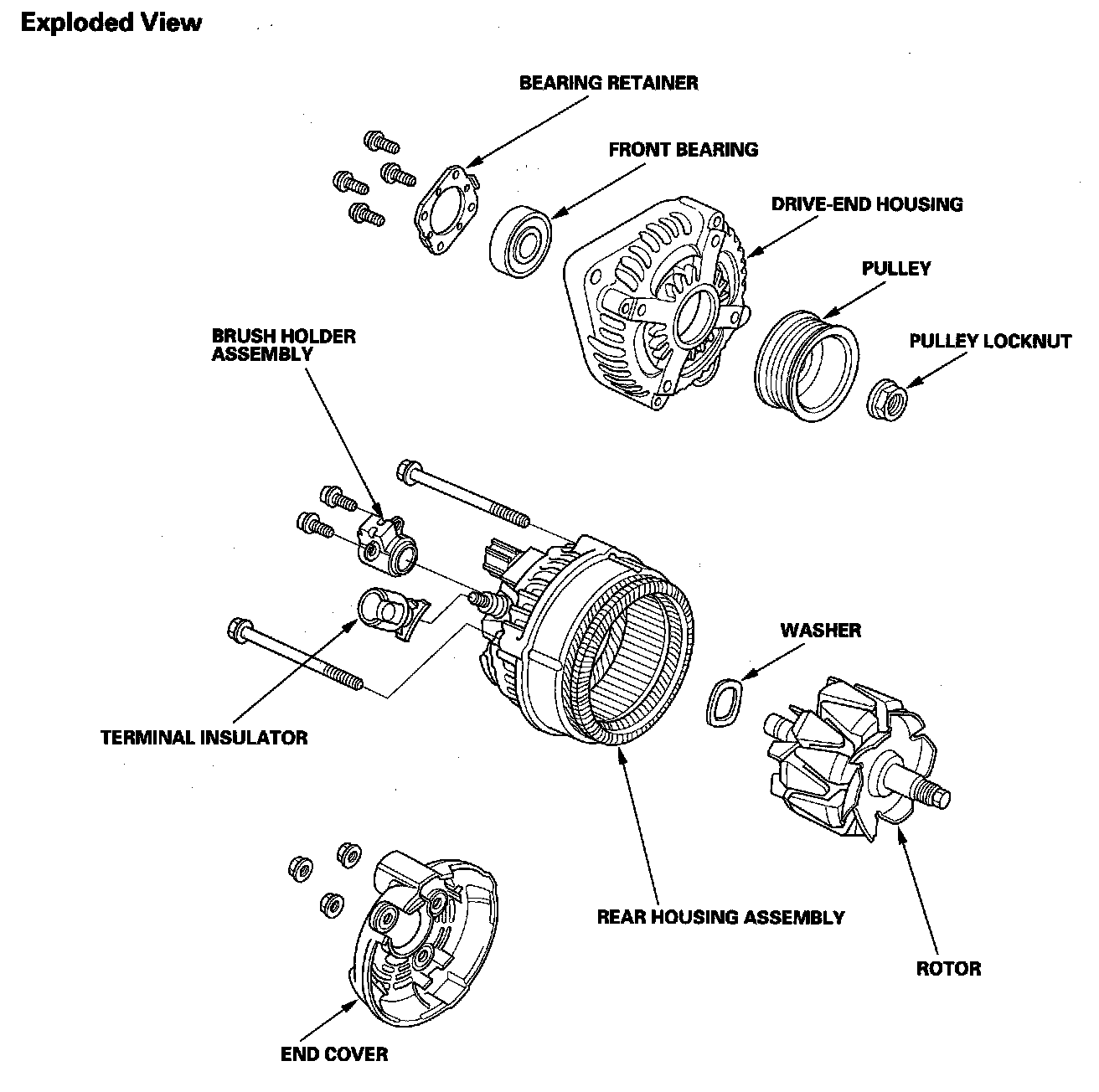 Exploded View

BEARING RETAINER

FRONT BEARING

DRIVE-END HOUSING

PULLEY

PULLEY LOCKNUT

BRUSH HOLDER ASSEMBLY

WASHER

TERMINAL INSULATOR

REAR HOUSING ASSEMBLY

ROTOR

END COVER