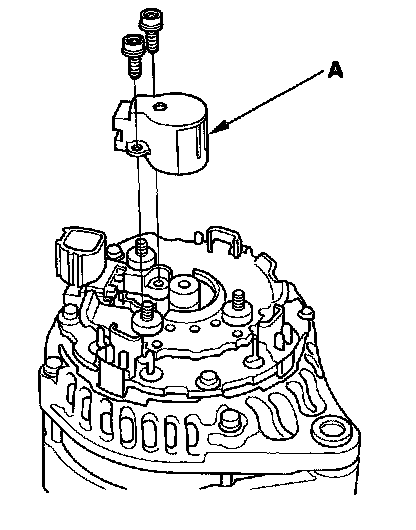 A