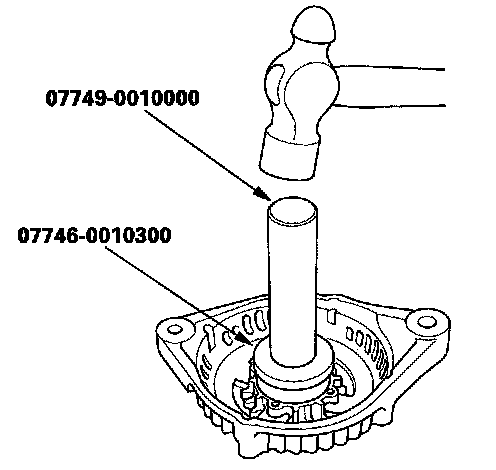 07749-0010000

07746-0010300