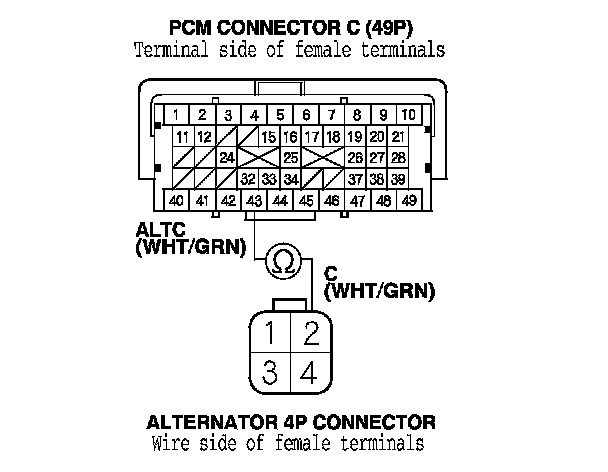 PCM CONNECTOR C (49P)
Terminal side of female terminals

1 2 3 4 5 6 7 8 9 10
11 12 15 16 17 18 19 20 21
24 25 26 27 28
32 33 34 37 38 39
40 41 42 43 44 45 46 47 48 49

ALTC
(WHT/GRN)

Ω

C
(WHT/GRN)

1 2
3 4

ALTERNATOR 4P CONNECTOR
Wire side of female terminals