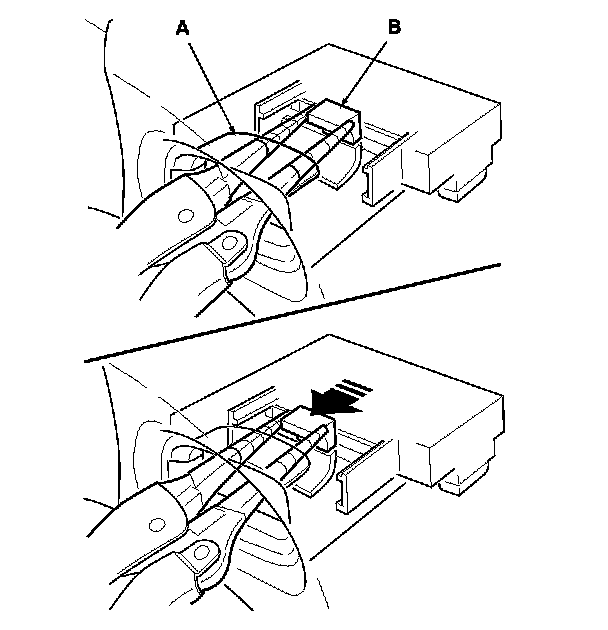 A
B