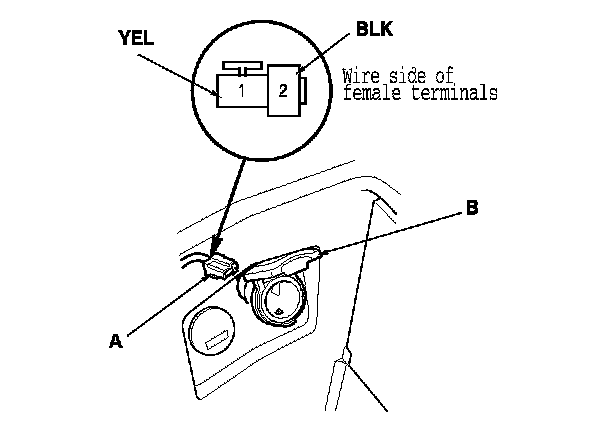 YEL

BLK

1

2

Wire side of female terminals

B

A