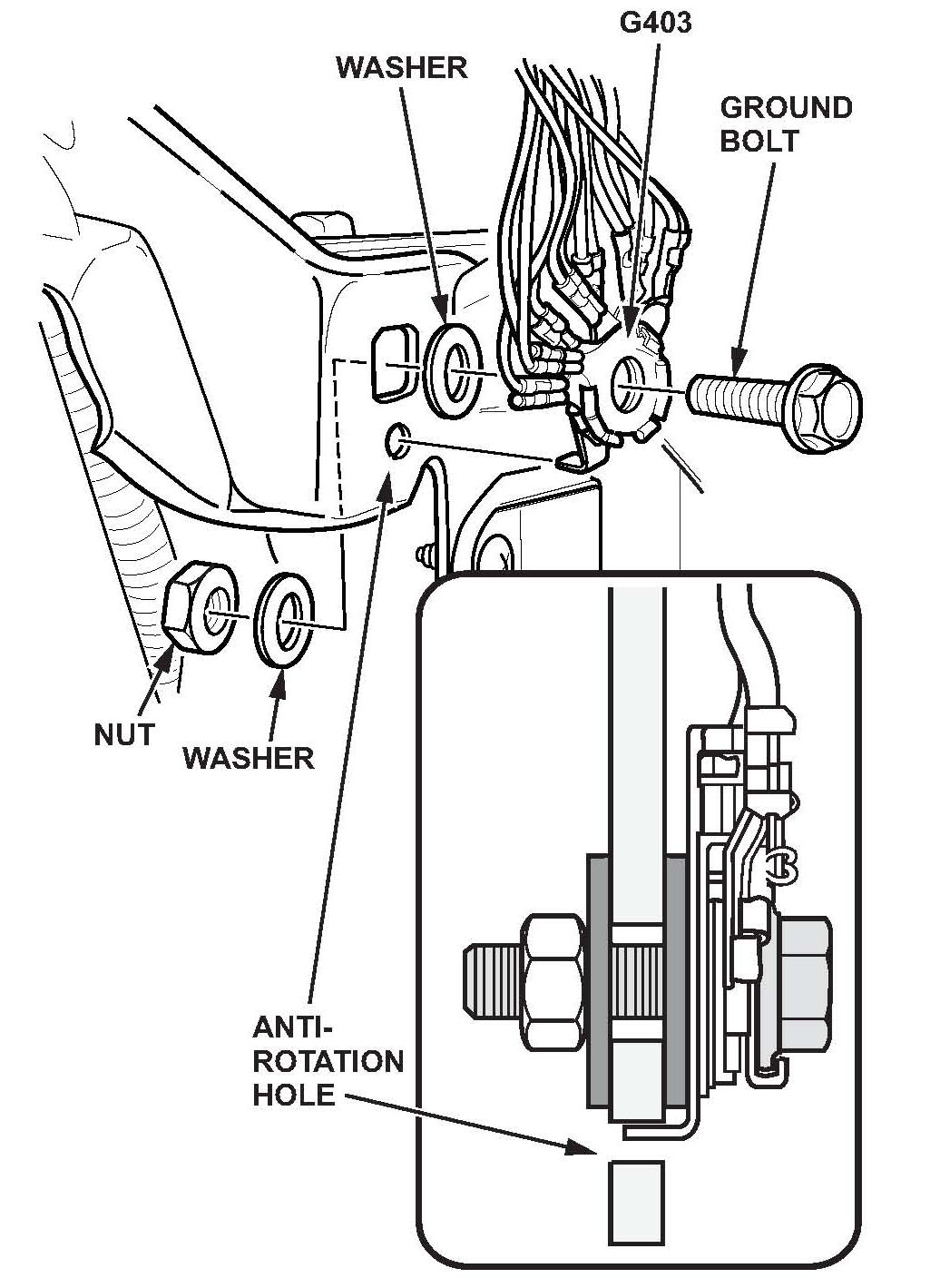 G403

WASHER

GROUND BOLT

NUT

WASHER

ANTI-ROTATION HOLE