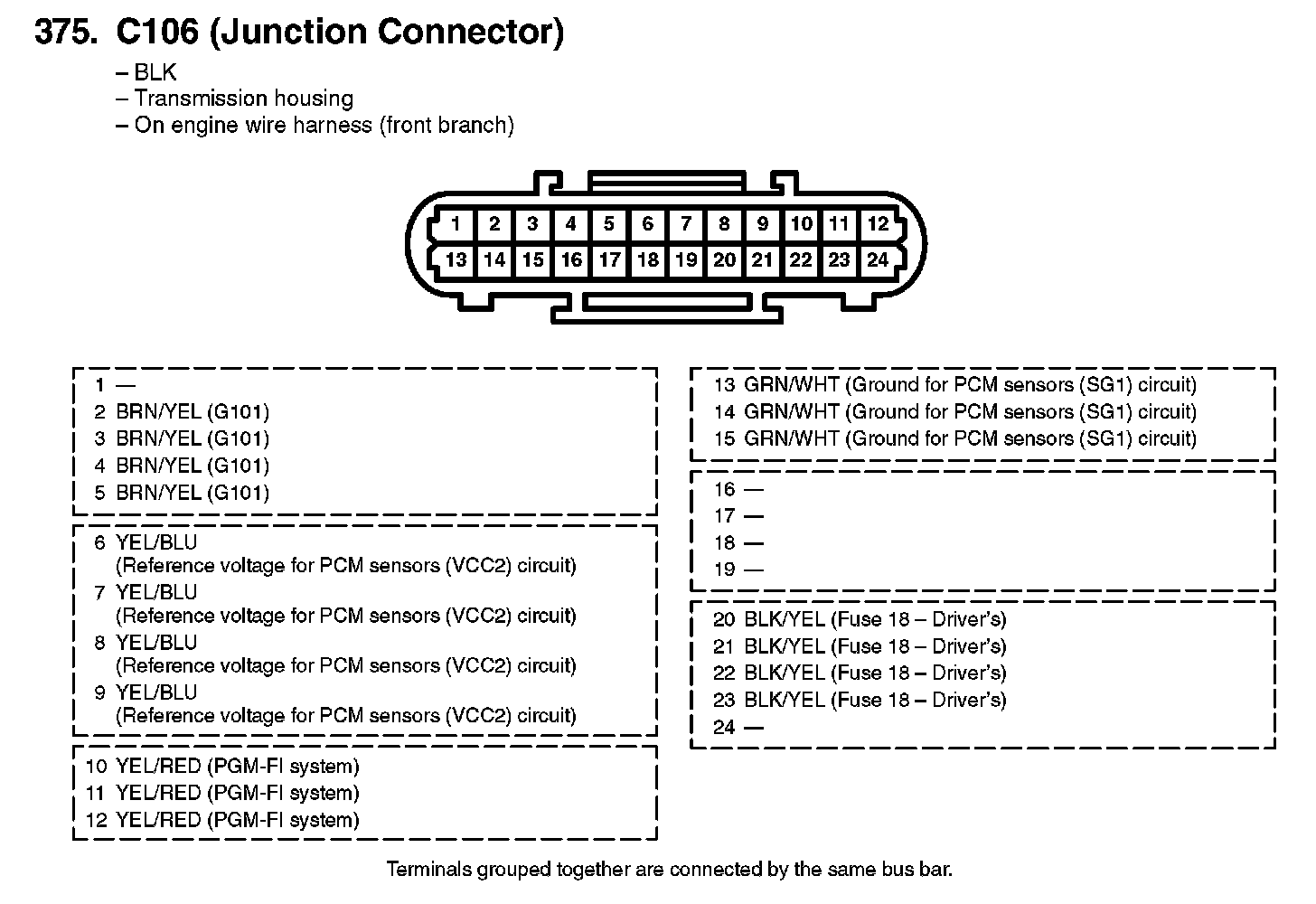 375. C106 (Junction Connector)

– BLK
– Transmission housing
– On engine wire harness (front branch)

1 2 3 4 5 6 7 8 9 10 11 12
13 14 15 16 17 18 19 20 21 22 23 24

1 —
2 BRN/YEL (G101)
3 BRN/YEL (G101)
4 BRN/YEL (G101)
5 BRN/YEL (G101)

6 YEL/BLU (Reference voltage for PCM sensors (VCC2) circuit)
7 YEL/BLU (Reference voltage for PCM sensors (VCC2) circuit)
8 YEL/BLU (Reference voltage for PCM sensors (VCC2) circuit)
9 YEL/BLU (Reference voltage for PCM sensors (VCC2) circuit)

10 YEL/RED (PGM-FI system)
11 YEL/RED (PGM-FI system)
12 YEL/RED (PGM-FI system)

13 GRN/WHT (Ground for PCM sensors (SG1) circuit)
14 GRN/WHT (Ground for PCM sensors (SG1) circuit)
15 GRN/WHT (Ground for PCM sensors (SG1) circuit)

16 —
17 —
18 —
19 —

20 BLK/YEL (Fuse 18 – Driver's)
21 BLK/YEL (Fuse 18 – Driver's)
22 BLK/YEL (Fuse 18 – Driver's)
23 BLK/YEL (Fuse 18 – Driver's)
24 —

Terminals grouped together are connected by the same bus bar.