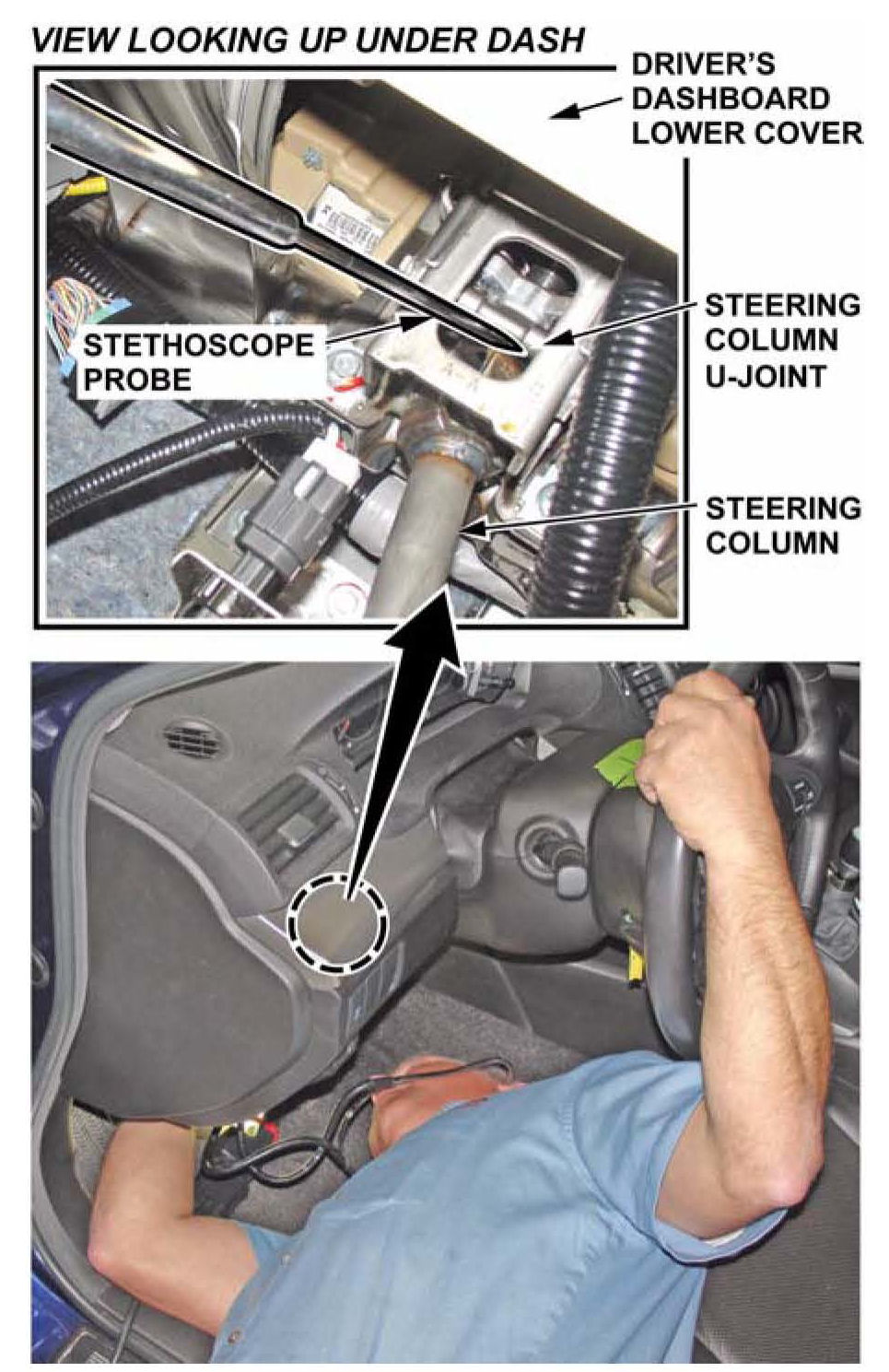 VIEW LOOKING UP UNDER DASH

DRIVER'S DASHBOARD LOWER COVER

STETHOSCOPE PROBE

STEERING COLUMN U-JOINT

STEERING COLUMN