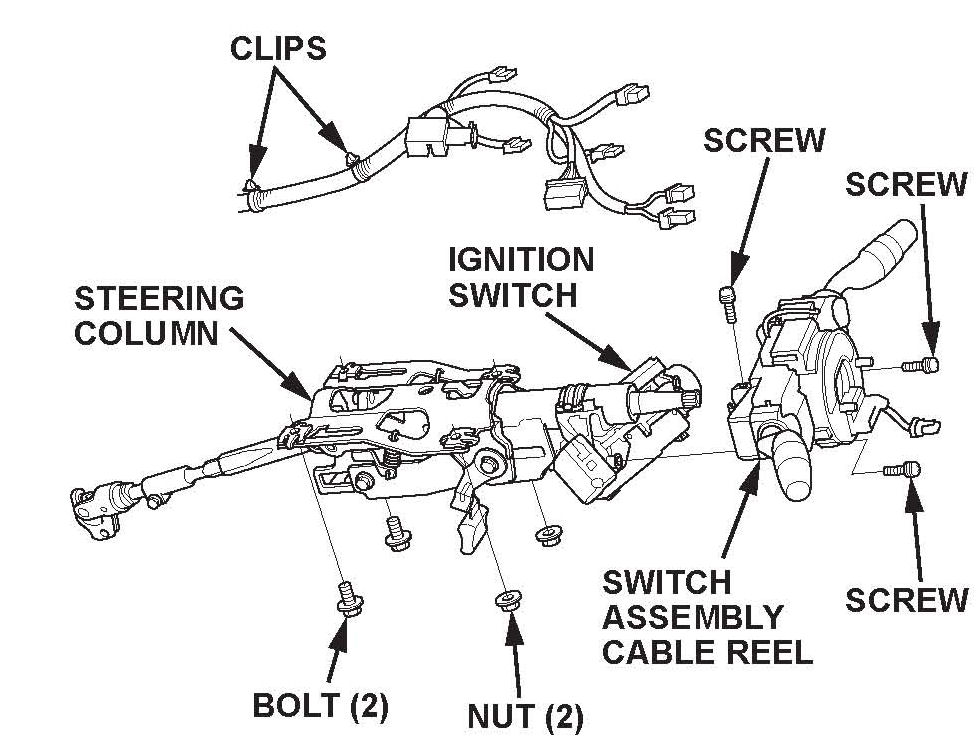 CLIPS

SCREW

SCREW

IGNITION SWITCH

STEERING COLUMN

SWITCH ASSEMBLY CABLE REEL

SCREW

BOLT (2)

NUT (2)