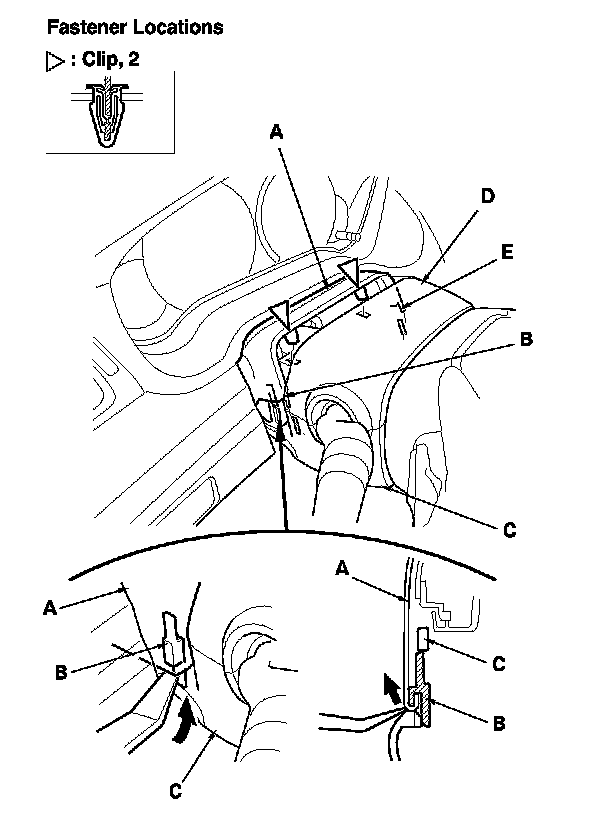 Fastener Locations

▷ : Clip, 2

A

D

E

B

C

A

B

C

A

C

B