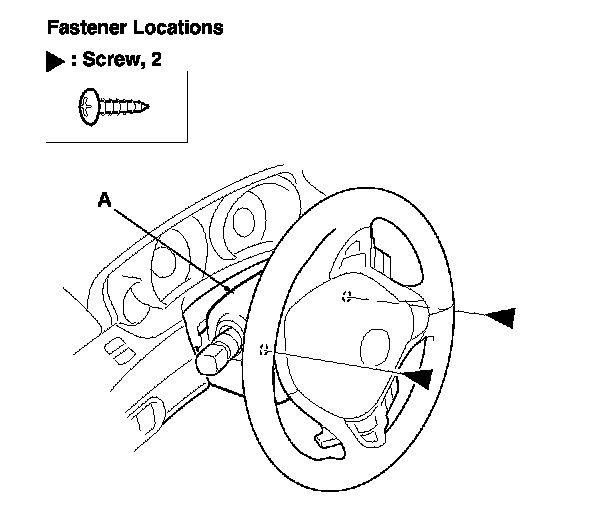 Fastener Locations

▶ : Screw, 2

A