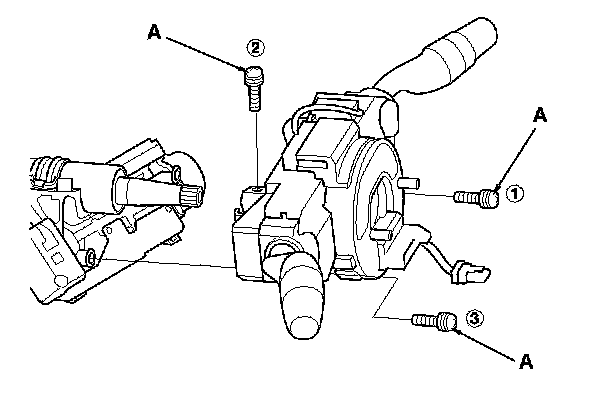 A
②
A
①
③
A