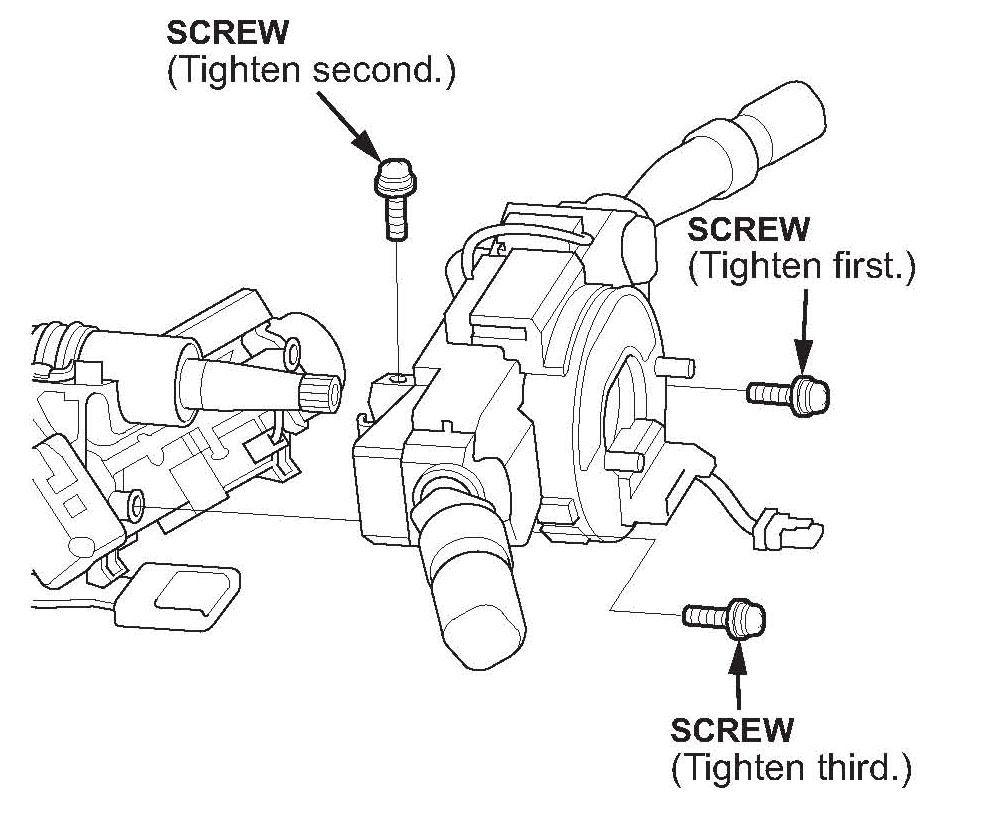 SCREW
(Tighten second.)

SCREW
(Tighten first.)

SCREW
(Tighten third.)