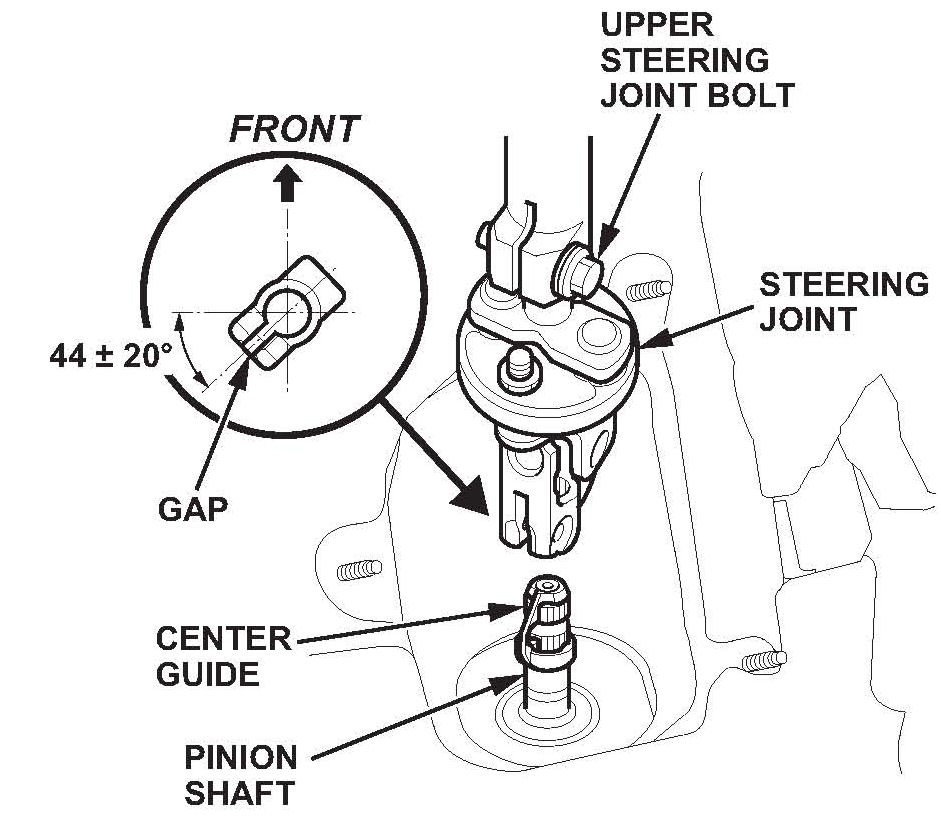 UPPER STEERING JOINT BOLT

FRONT

STEERING JOINT

$44 \pm 20°$

GAP

CENTER GUIDE

PINION SHAFT