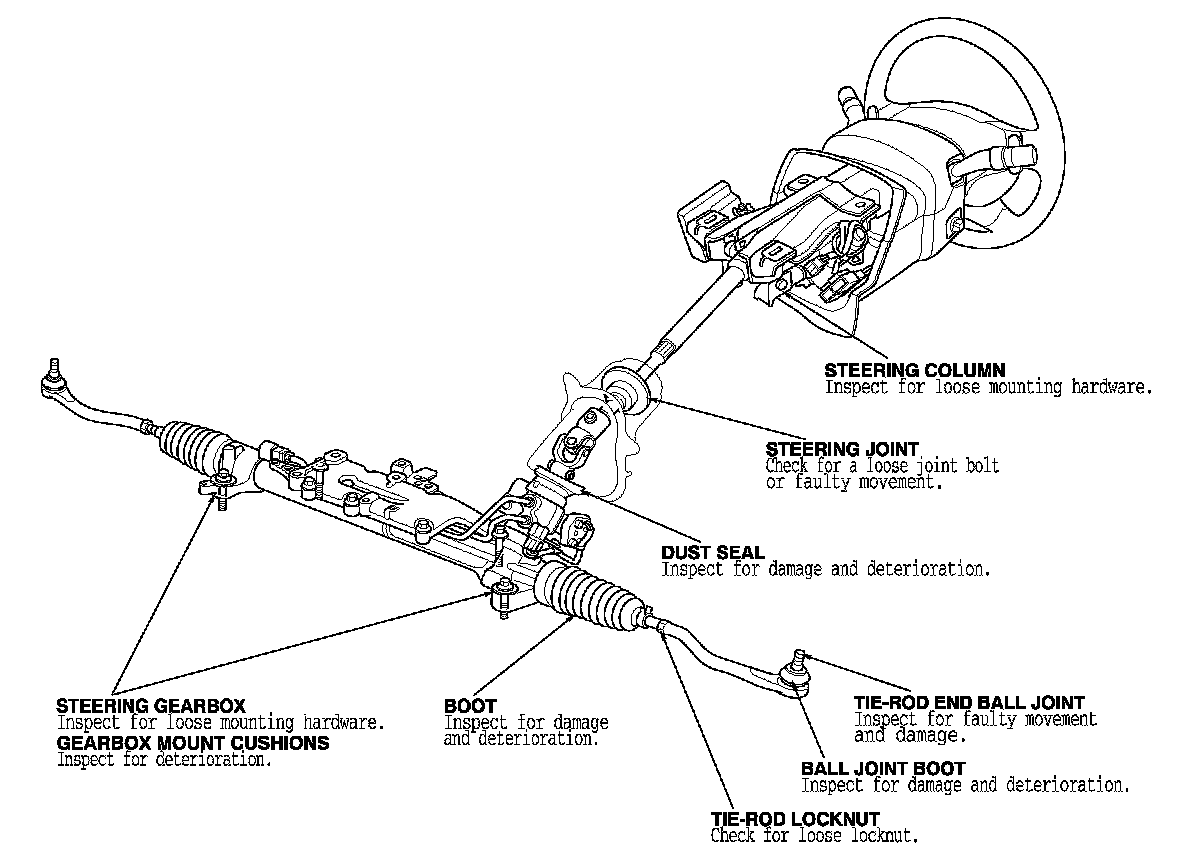 STEERING COLUMN
Inspect for loose mounting hardware.

STEERING JOINT
Check for a loose joint bolt or faulty movement.

DUST SEAL
Inspect for damage and deterioration.

STEERING GEARBOX
Inspect for loose mounting hardware.

GEARBOX MOUNT CUSHIONS
Inspect for deterioration.

BOOT
Inspect for damage and deterioration.

TIE-ROD END BALL JOINT
Inspect for faulty movement and damage.

BALL JOINT BOOT
Inspect for damage and deterioration.

TIE-ROD LOCKNUT
Check for loose locknut.