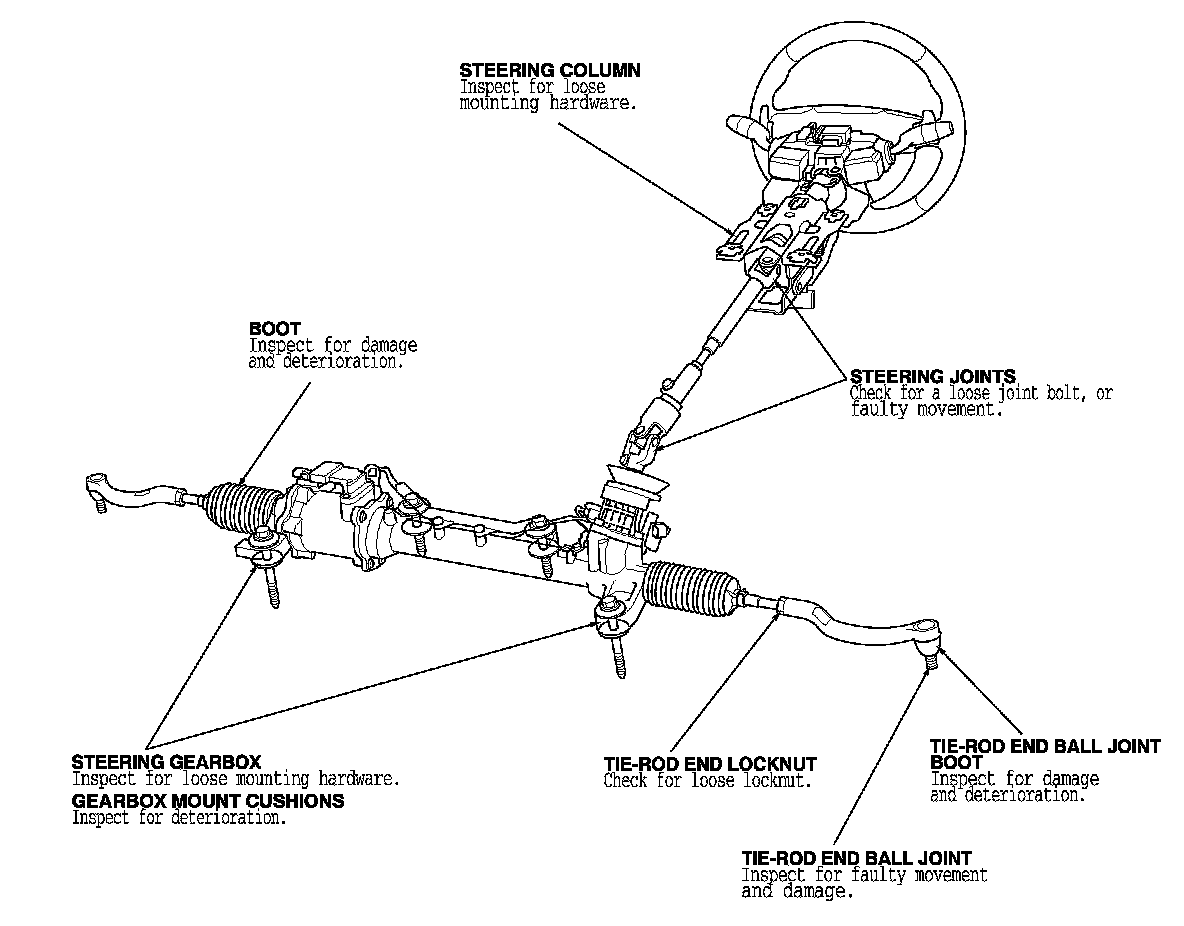 STEERING COLUMN
Inspect for loose mounting hardware.

BOOT
Inspect for damage and deterioration.

STEERING JOINTS
Check for a loose joint bolt, or faulty movement.

STEERING GEARBOX
Inspect for loose mounting hardware.

GEARBOX MOUNT CUSHIONS
Inspect for deterioration.

TIE-ROD END LOCKNUT
Check for loose locknut.

TIE-ROD END BALL JOINT BOOT
Inspect for damage and deterioration.

TIE-ROD END BALL JOINT
Inspect for faulty movement and damage.