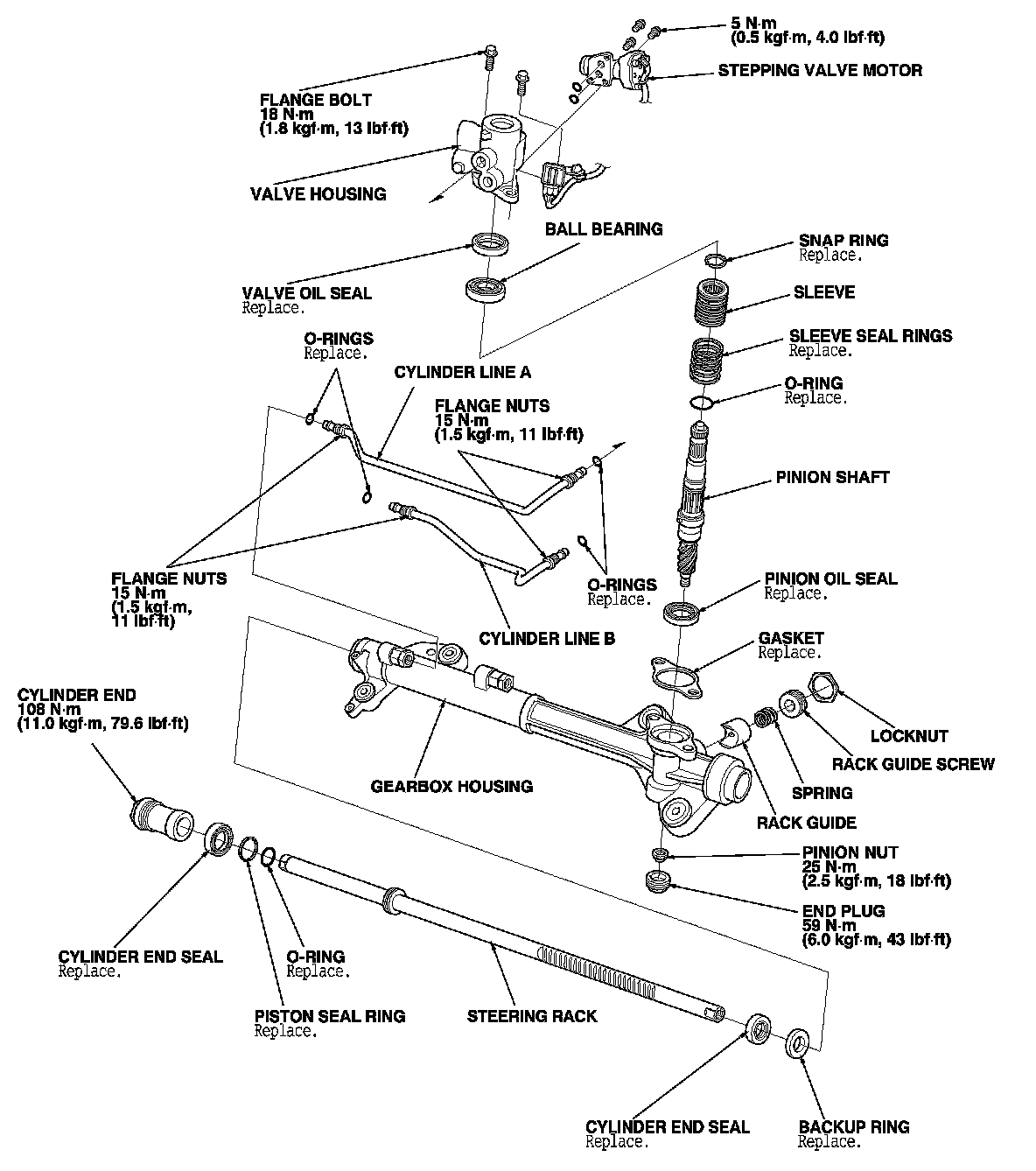 5 N·m
(0.5 kgf·m, 4.0 lbf·ft)

STEPPING VALVE MOTOR

FLANGE BOLT
18 N·m
(1.8 kgf·m, 13 lbf·ft)

VALVE HOUSING

BALL BEARING

SNAP RING
Replace.

SLEEVE

VALVE OIL SEAL
Replace.

SLEEVE SEAL RINGS
Replace.

O-RINGS
Replace.

CYLINDER LINE A

O-RING
Replace.

FLANGE NUTS
15 N·m
(1.5 kgf·m, 11 lbf·ft)

PINION SHAFT

FLANGE NUTS
15 N·m
(1.5 kgf·m,
11 lbf·ft)

O-RINGS
Replace.

PINION OIL SEAL
Replace.

CYLINDER LINE B

GASKET
Replace.

CYLINDER END
108 N·m
(11.0 kgf·m, 79.6 lbf·ft)

LOCKNUT

RACK GUIDE SCREW

GEARBOX HOUSING

SPRING

RACK GUIDE

PINION NUT
25 N·m
(2.5 kgf·m, 18 lbf·ft)

END PLUG
59 N·m
(6.0 kgf·m, 43 lbf·ft)

CYLINDER END SEAL
Replace.

O-RING
Replace.

PISTON SEAL RING
Replace.

STEERING RACK

CYLINDER END SEAL
Replace.

BACKUP RING
Replace.