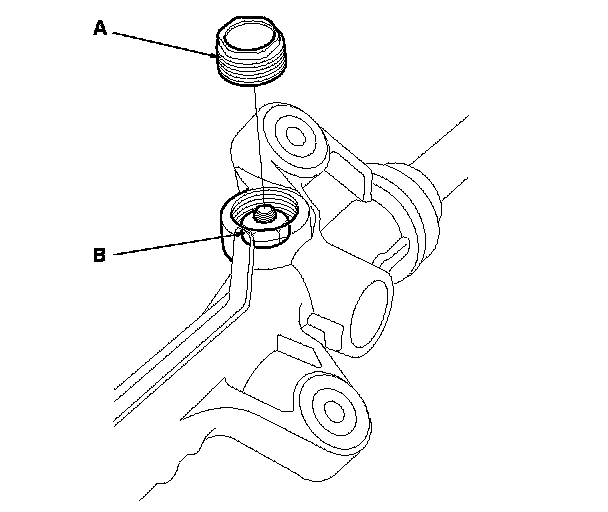 A

B