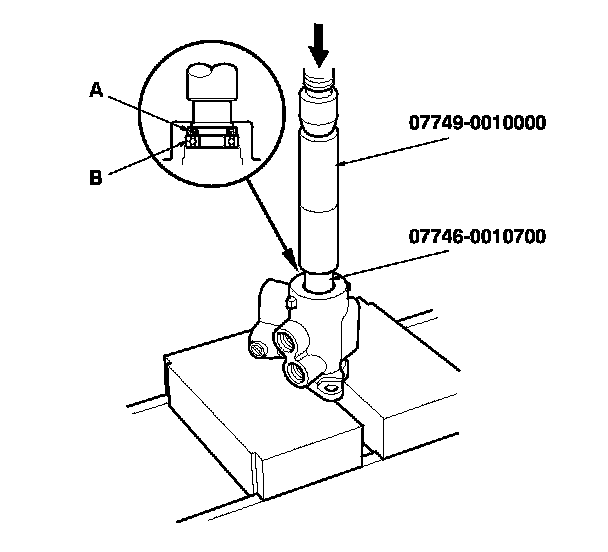 A

B

07749-0010000

07746-0010700