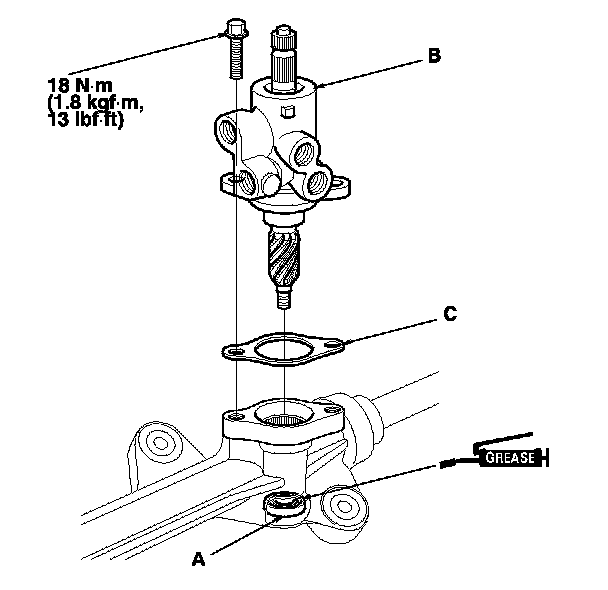 18 N·m
(1.8 kgf·m,
13 lbf·ft)

B

C

GREASE

A