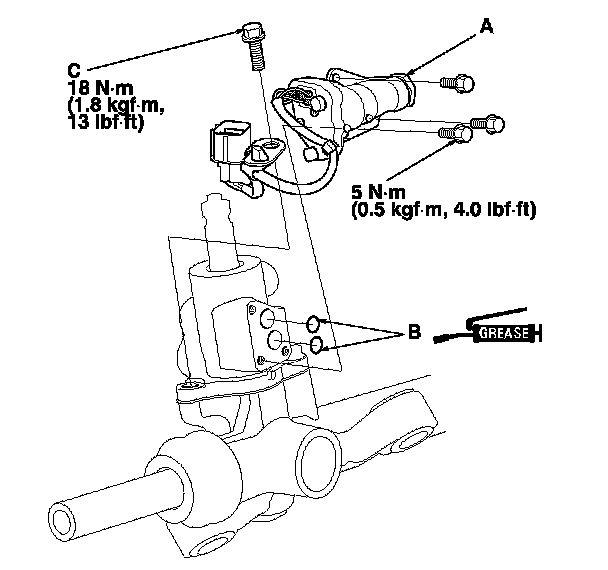 A

C
18 N·m
(1.8 kgf·m,
13 lbf·ft)

5 N·m
(0.5 kgf·m, 4.0 lbf·ft)

B

GREASE