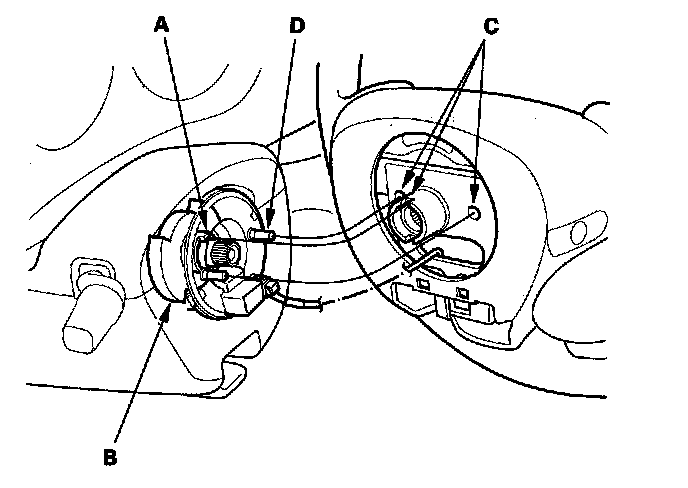 A
D
C
B