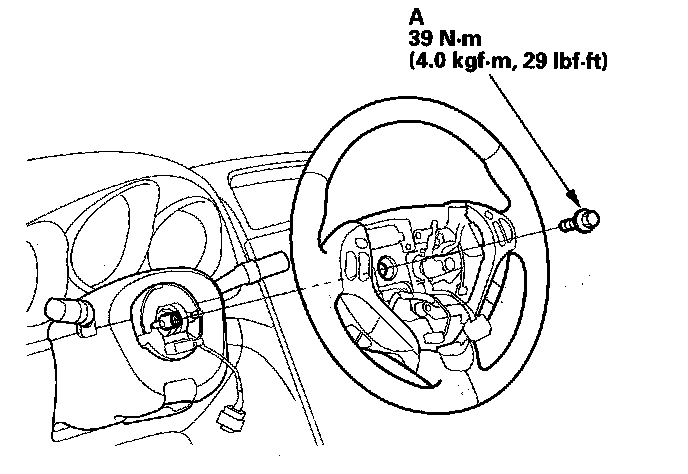 A
39 N·m
(4.0 kgf·m, 29 lbf·ft)