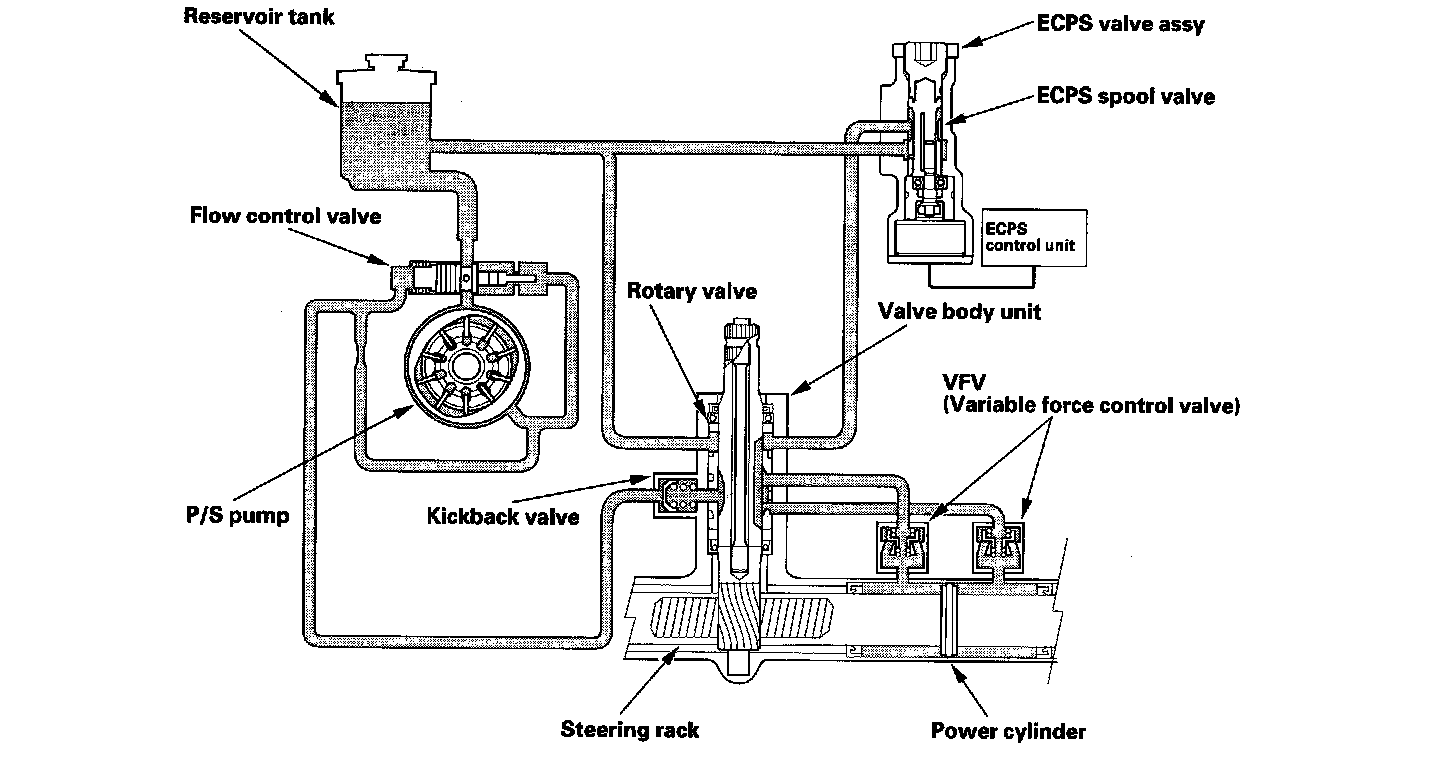 Reservoir tank

ECPS valve assy

ECPS spool valve

Flow control valve

ECPS control unit

Rotary valve

Valve body unit

VFV
(Variable force control valve)

P/S pump

Kickback valve

Steering rack

Power cylinder