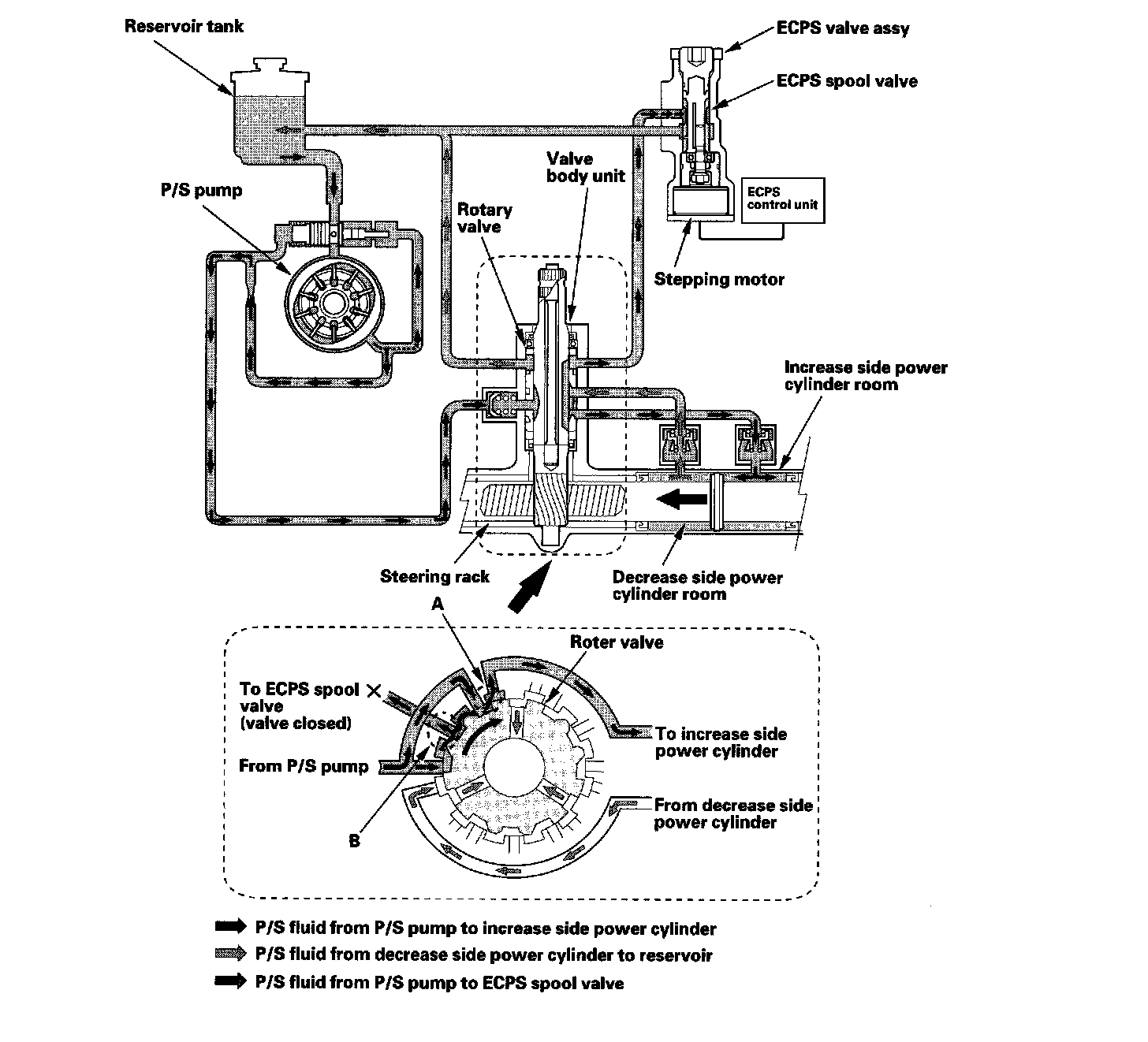 Reservoir tank

ECPS valve assy

ECPS spool valve

P/S pump

Valve body unit

Rotary valve

ECPS control unit

Stepping motor

Increase side power cylinder room

Steering rack

Decrease side power cylinder room

A

Roter valve

To ECPS spool valve (valve closed)

From P/S pump

To increase side power cylinder

From decrease side power cylinder

B

P/S fluid from P/S pump to increase side power cylinder

P/S fluid from decrease side power cylinder to reservoir

P/S fluid from P/S pump to ECPS spool valve